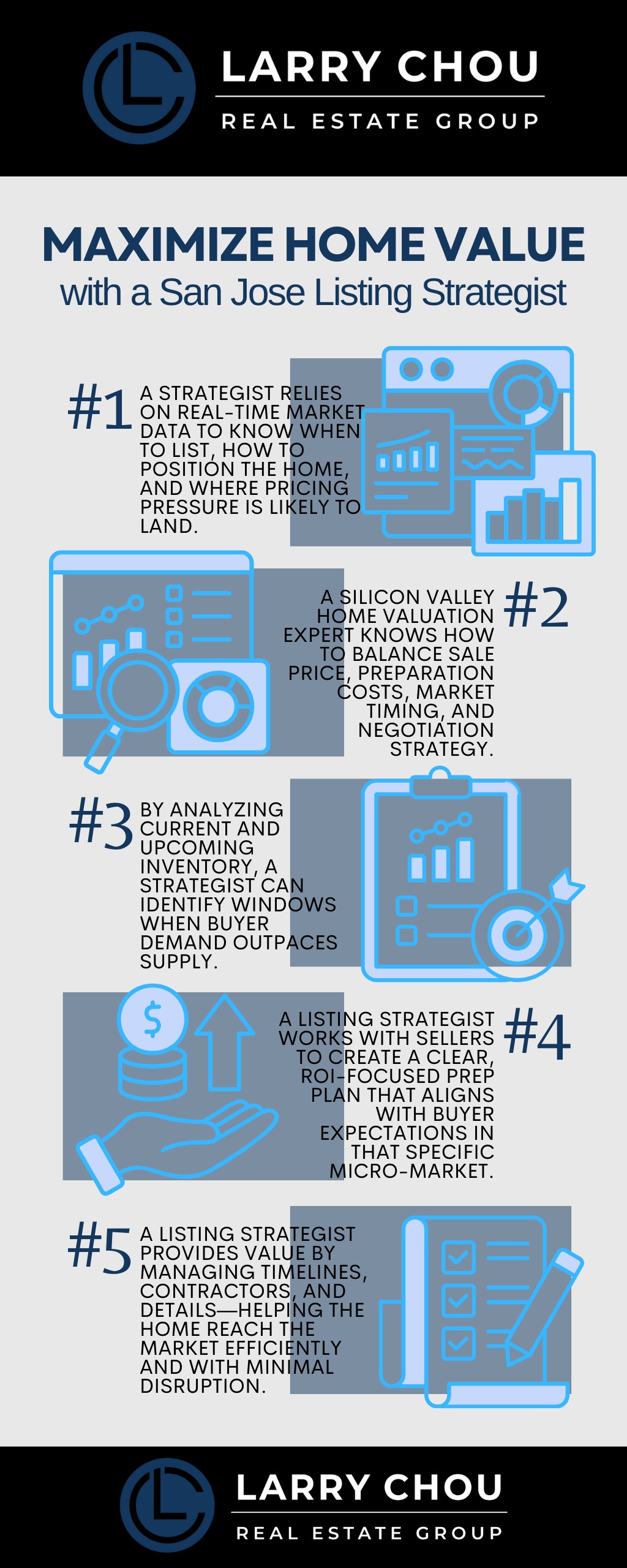 LARRY CHOU
REAL ESTATE GROUP

MAXIMIZE HOME VALUE
with a San Jose Listing Strategist

#1 A STRATEGIST RELIES ON REAL-TIME MARKET DATA TO KNOW WHEN TO LIST, HOW TO POSITION THE HOME, AND WHERE PRICING PRESSURE IS LIKELY TO LAND.

#2 A SILICON VALLEY HOME VALUATION EXPERT KNOWS HOW TO BALANCE SALE PRICE, PREPARATION COSTS, MARKET TIMING, AND NEGOTIATION STRATEGY.

#3 BY ANALYZING CURRENT AND UPCOMING INVENTORY, A STRATEGIST CAN IDENTIFY WINDOWS WHEN BUYER DEMAND OUTPACES SUPPLY.

$

#4 A LISTING STRATEGIST WORKS WITH SELLERS TO CREATE A CLEAR, ROI-FOCUSED PREP PLAN THAT ALIGNS WITH BUYER EXPECTATIONS IN THAT SPECIFIC MICRO-MARKET.

#5 A LISTING STRATEGIST PROVIDES VALUE BY MANAGING TIMELINES, CONTRACTORS, AND DETAILS—HELPING THE HOME REACH THE MARKET EFFICIENTLY AND WITH MINIMAL DISRUPTION.

LARRY CHOU
REAL ESTATE GROUP